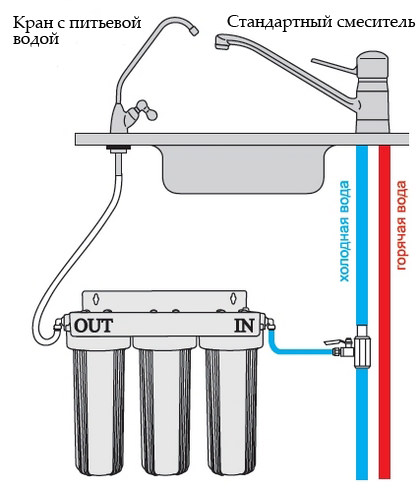 Кран с питьевой водой

Стандартный смеситель

холодная вода

горячая вода

OUT

IN